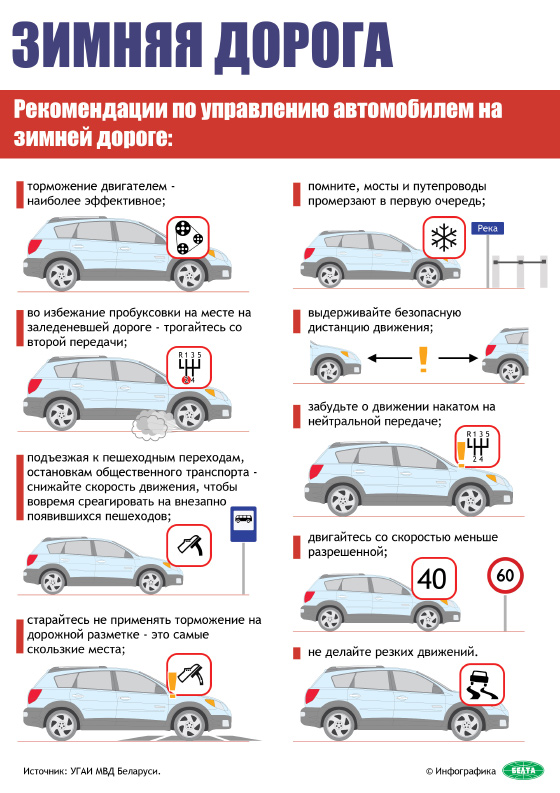 ЗИМНЯЯ ДОРОГА

Рекомендации по управлению автомобилем на зимней дороге:

торможение двигателем - наиболее эффективное;

во избежание пробуксовки на месте на заледеневшей дороге - трогайтесь со второй передачи;

R 1 3 5
2 4

подъезжая к пешеходным переходам, остановкам общественного транспорта - снижайте скорость движения, чтобы вовремя среагировать на внезапно появившихся пешеходов;

старайтесь не применять торможение на дорожной разметке - это самые скользкие места;

помните, мосты и путепроводы промерзают в первую очередь;

Река

выдерживайте безопасную дистанцию движения;

забудьте о движении накатом на нейтральной передаче;

R 1 3 5
2 4

двигайтесь со скоростью меньше разрешенной;

40

60

не делайте резких движений.

Источник: УГАИ МВД Беларуси.

© Инфографика БЕЛТА