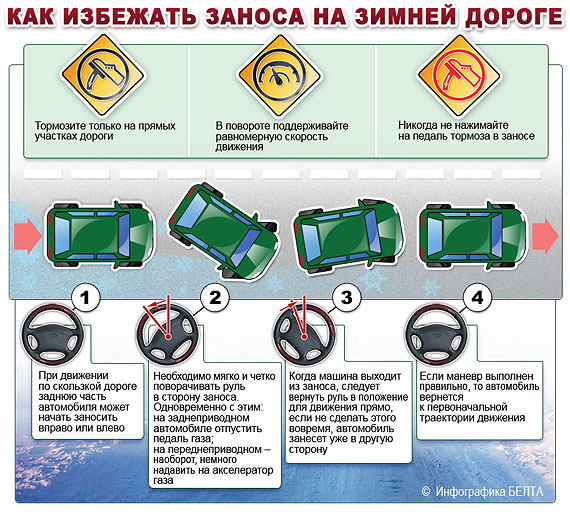 КАК ИЗБЕЖАТЬ ЗАНОСА НА ЗИМНЕЙ ДОРОГЕ

Тормозите только на прямых участках дороги

В повороте поддерживайте равномерную скорость движения

Никогда не нажимайте на педаль тормоза в заносе

1

При движении по скользкой дороге заднюю часть автомобиля может начать заносить вправо или влево

2

Необходимо мягко и четко поворачивать руль в сторону заноса. Одновременно с этим: на заднеприводном автомобиле отпустить педаль газа; на переднеприводном – наоборот, немного надавить на акселератор газа

3

Когда машина выходит из заноса, следует вернуть руль в положение для движения прямо, если не сделать этого вовремя, автомобиль занесет уже в другую сторону

4

Если маневр выполнен правильно, то автомобиль вернется к первоначальной траектории движения

© Инфографика БЕЛТА