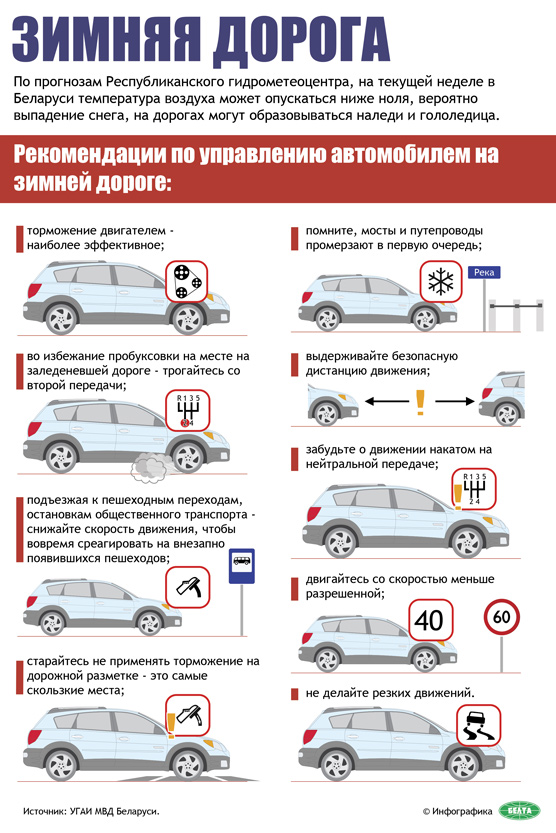 ЗИМНЯЯ ДОРОГА

По прогнозам Республиканского гидрометеоцентра, на текущей неделе в Беларуси температура воздуха может опускаться ниже ноля, вероятно выпадение снега, на дорогах могут образовываться наледи и гололедица.

Рекомендации по управлению автомобилем на зимней дороге:

торможение двигателем - наиболее эффективное;

во избежание пробуксовки на месте на заледеневшей дороге - трогайтесь со второй передачи;

R 1 3 5
2 4

подъезжая к пешеходным переходам, остановкам общественного транспорта - снижайте скорость движения, чтобы вовремя среагировать на внезапно появившихся пешеходов;

старайтесь не применять торможение на дорожной разметке - это самые скользкие места;

помните, мосты и путепроводы промерзают в первую очередь;

Река

выдерживайте безопасную дистанцию движения;

забудьте о движении накатом на нейтральной передаче;

R 1 3 5
2 4

двигайтесь со скоростью меньше разрешенной;

40

60

не делайте резких движений.

Источник: УГАИ МВД Беларуси.

© Инфографика БЕЛТА